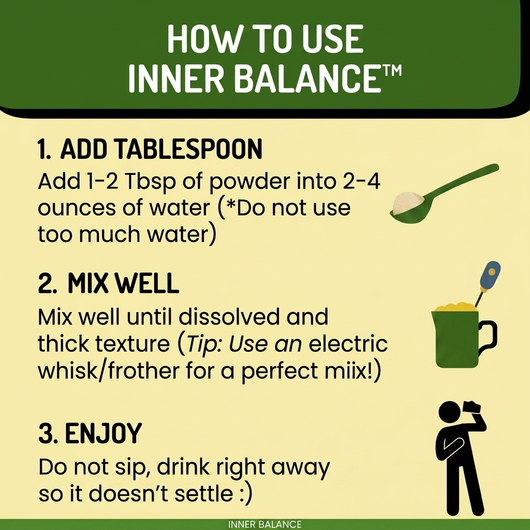 HOW TO USE
INNER BALANCE™

1. ADD TABLESPOON

Add 1-2 Tbsp of powder into 2-4 ounces of water (*Do not use too much water)

2. MIX WELL

Mix well until dissolved and thick texture (Tip: Use an electric whisk/frother for a perfect miix!)

3. ENJOY

Do not sip, drink right away so it doesn't settle :)

INNER BALANCE